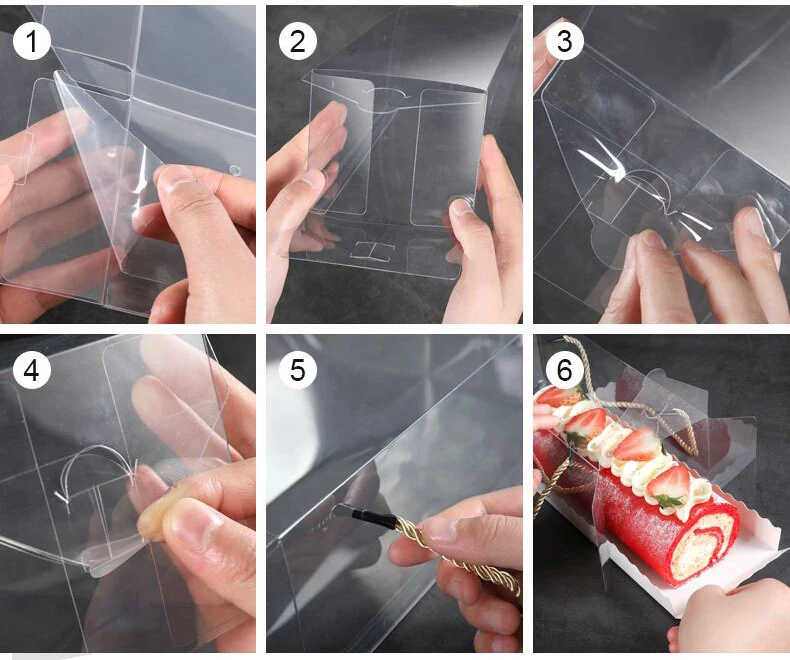 1

2

3

4

5

6